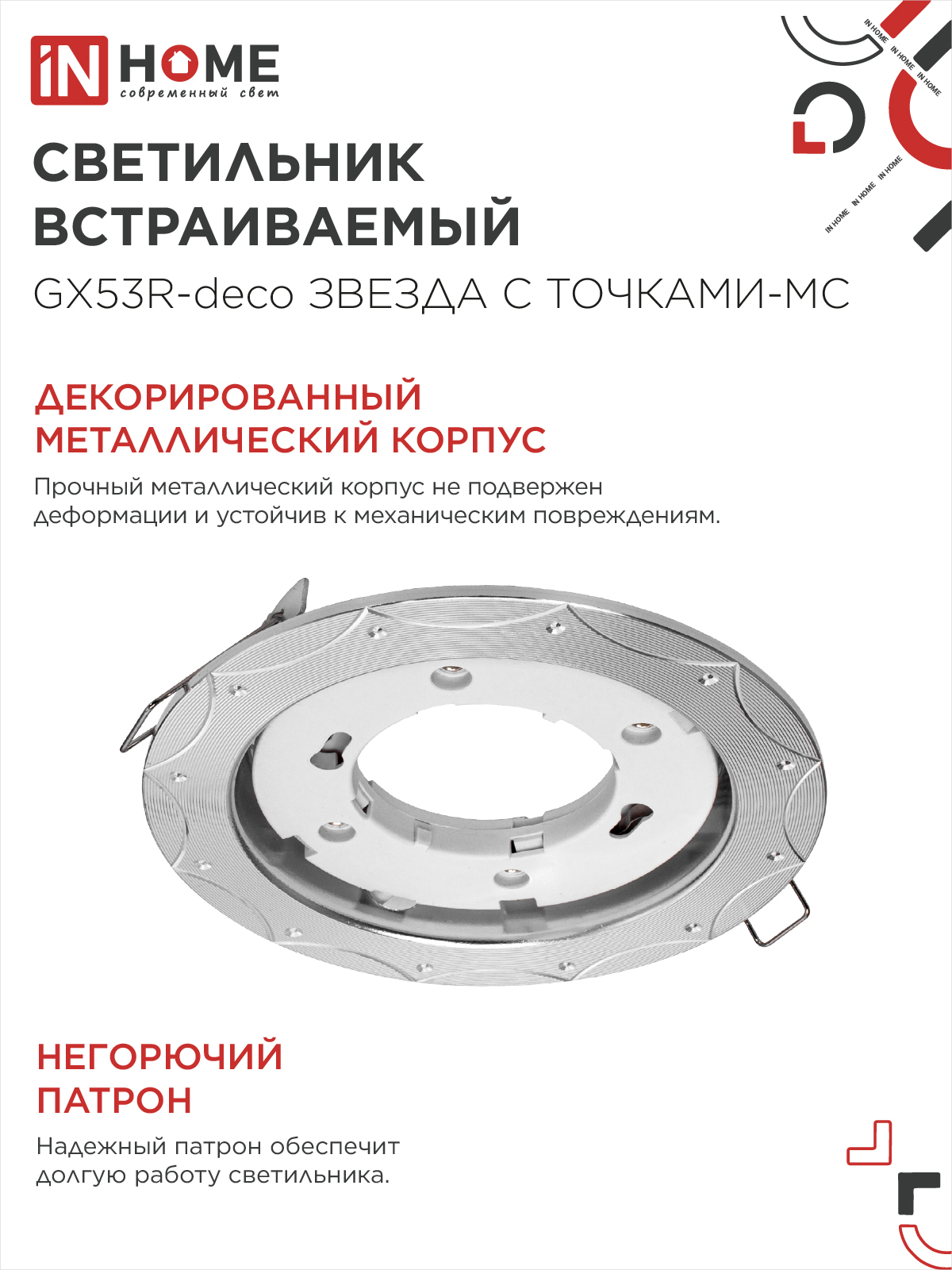 iN HOME
современный свет

IN HOME IN HOME IN HOME

IN HOME IN HOME IN HOME

СВЕТИЛЬНИК ВСТРАИВАЕМЫЙ
GX53R-deco ЗВЕЗДА С ТОЧКАМИ-МС

ДЕКОРИРОВАННЫЙ МЕТАЛЛИЧЕСКИЙ КОРПУС

Прочный металлический корпус не подвержен деформации и устойчив к механическим повреждениям.

НЕГОРЮЧИЙ ПАТРОН

Надежный патрон обеспечит долгую работу светильника.