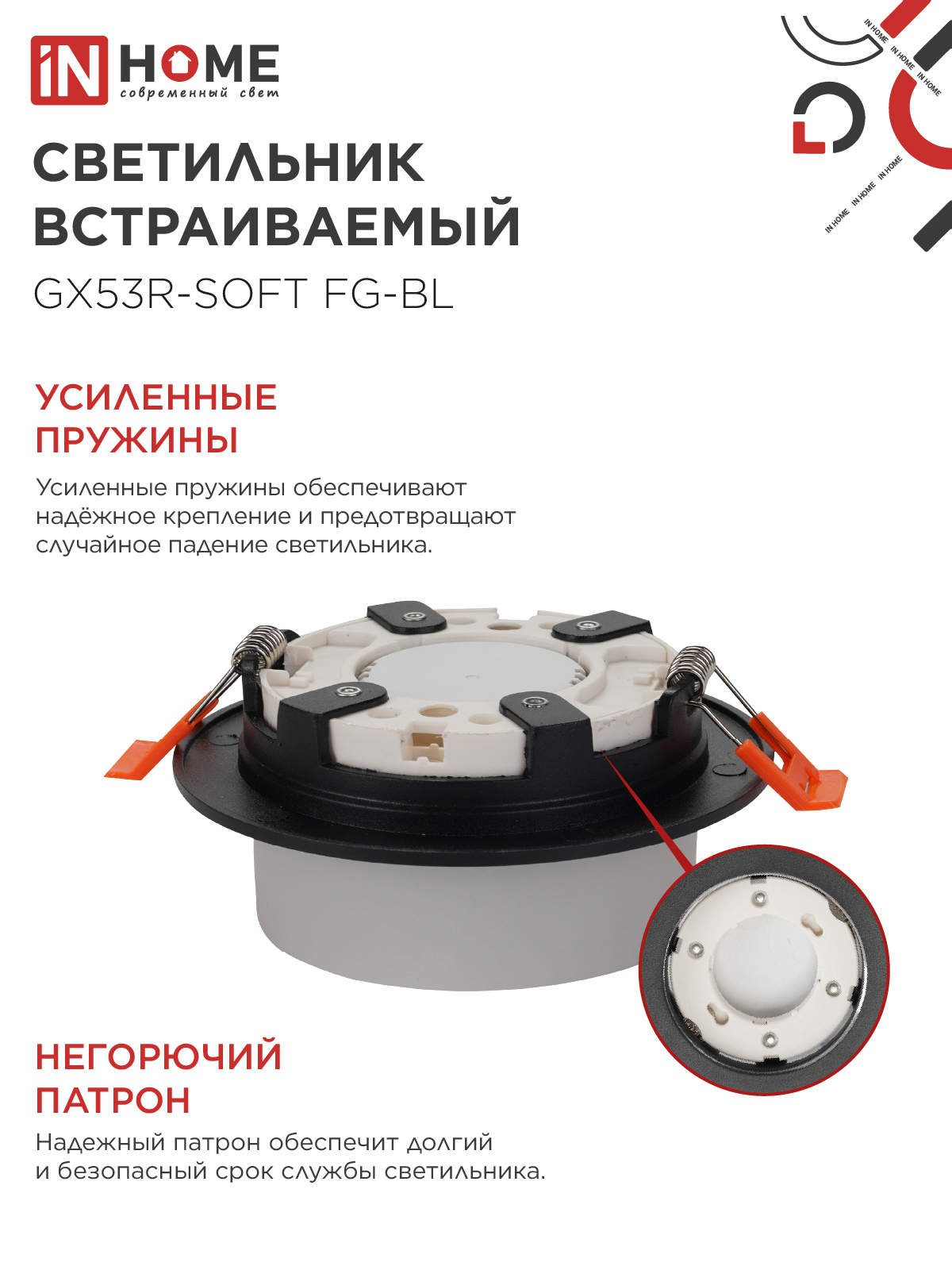 iN HOME
современный свет

IN HOME IN HOME IN HOME

IN HOME IN HOME IN HOME

СВЕТИЛЬНИК ВСТРАИВАЕМЫЙ
GX53R-SOFT FG-BL

УСИЛЕННЫЕ ПРУЖИНЫ

Усиленные пружины обеспечивают надёжное крепление и предотвращают случайное падение светильника.

НЕГОРЮЧИЙ ПАТРОН

Надежный патрон обеспечит долгий и безопасный срок службы светильника.