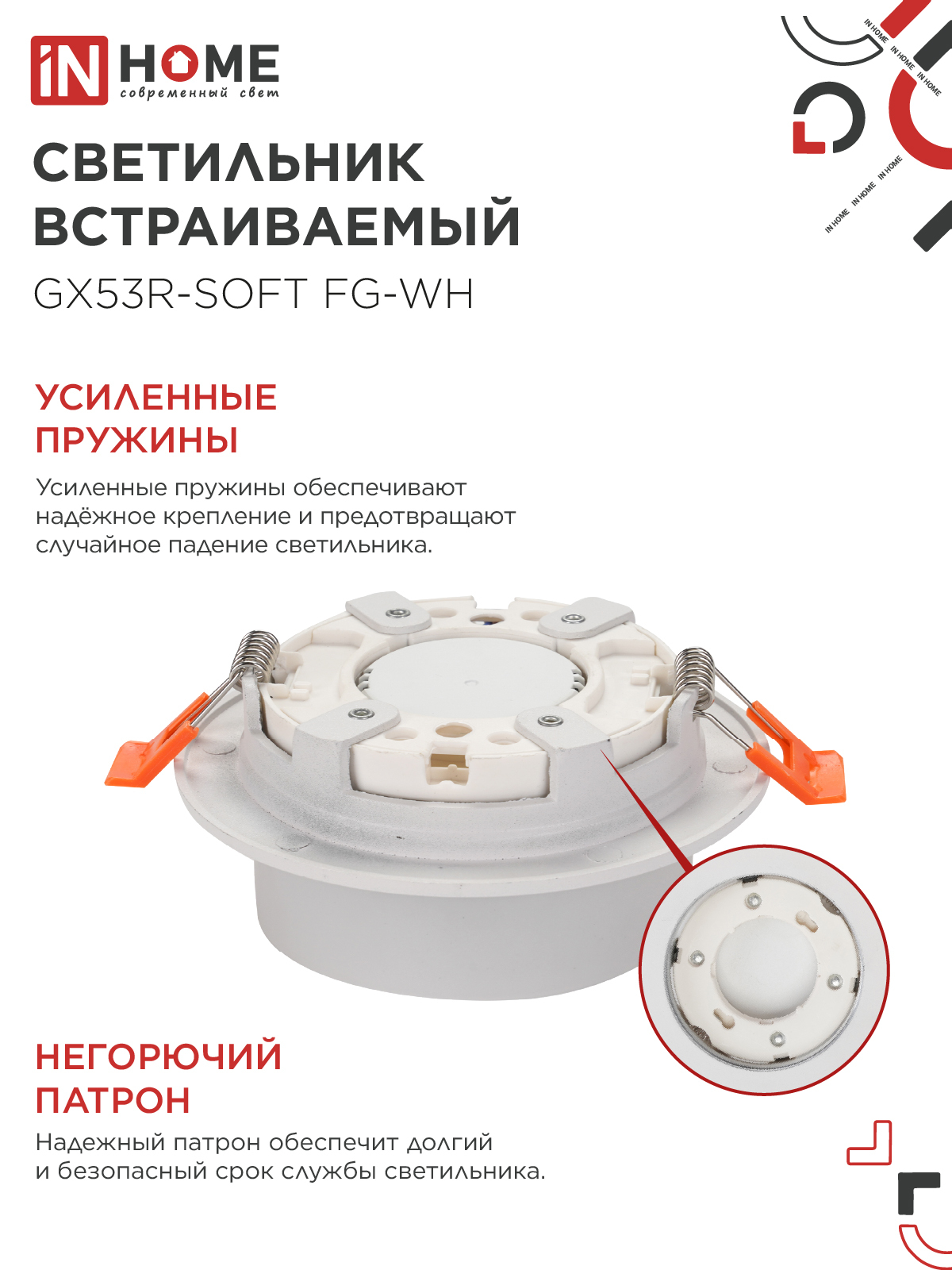 iN HOME
современный свет

IN HOME IN HOME IN HOME
IN HOME IN HOME IN HOME

СВЕТИЛЬНИК ВСТРАИВАЕМЫЙ
GX53R-SOFT FG-WH

УСИЛЕННЫЕ ПРУЖИНЫ
Усиленные пружины обеспечивают надёжное крепление и предотвращают случайное падение светильника.

НЕГОРЮЧИЙ ПАТРОН
Надежный патрон обеспечит долгий и безопасный срок службы светильника.